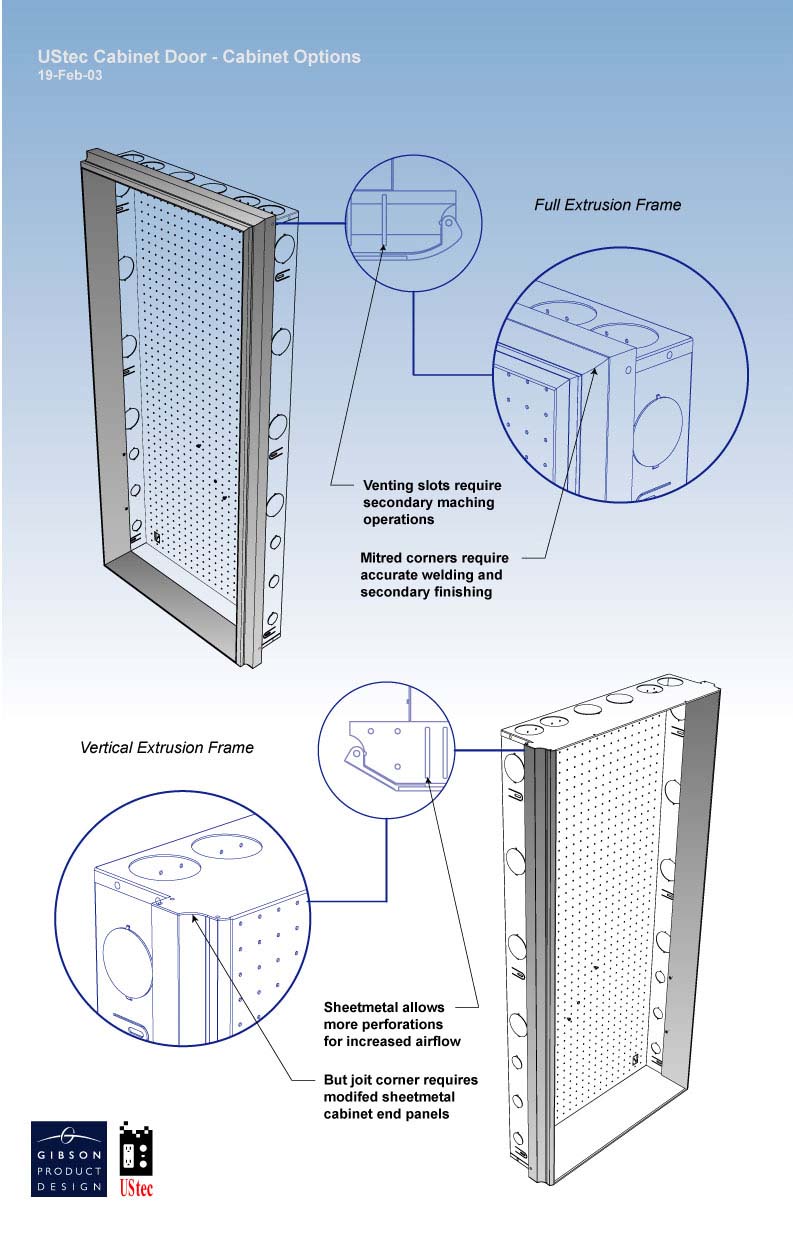 UStec Cabinet Door - Cabinet Options
19-Feb-03

Full Extrusion Frame

Venting slots require secondary maching operations

Mitred corners require accurate welding and secondary finishing

Vertical Extrusion Frame

Sheetmetal allows more perforations for increased airflow

But joit corner requires modifed sheetmetal cabinet end panels

GIBSON PRODUCT DESIGN

UStec